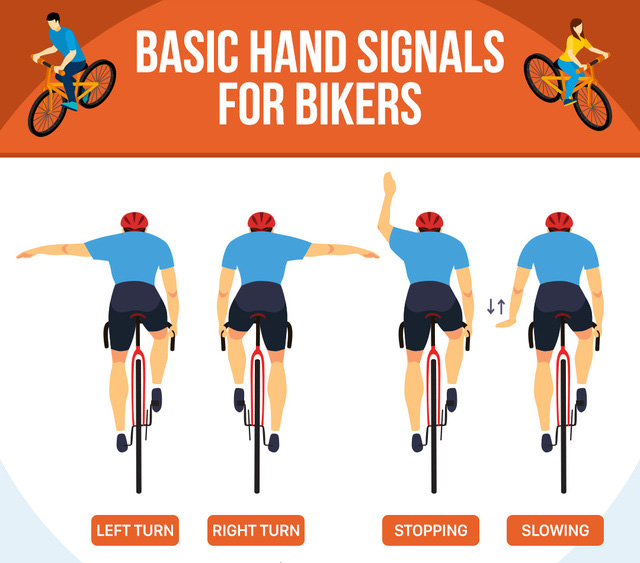 BASIC HAND SIGNALS FOR BIKERS

LEFT TURN

RIGHT TURN

STOPPING

SLOWING