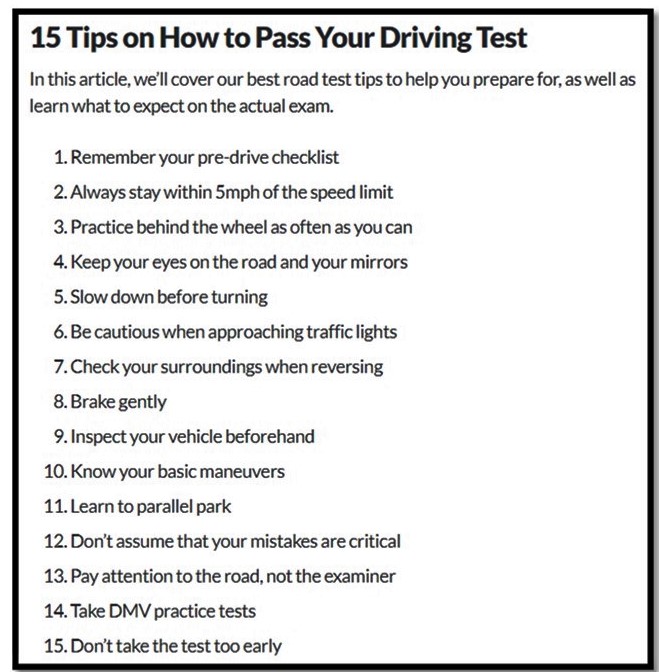 15 Tips on How to Pass Your Driving Test

In this article, we'll cover our best road test tips to help you prepare for, as well as learn what to expect on the actual exam.

1. Remember your pre-drive checklist
2. Always stay within 5mph of the speed limit
3. Practice behind the wheel as often as you can
4. Keep your eyes on the road and your mirrors
5. Slow down before turning
6. Be cautious when approaching traffic lights
7. Check your surroundings when reversing
8. Brake gently
9. Inspect your vehicle beforehand
10. Know your basic maneuvers
11. Learn to parallel park
12. Don't assume that your mistakes are critical
13. Pay attention to the road, not the examiner
14. Take DMV practice tests
15. Don't take the test too early